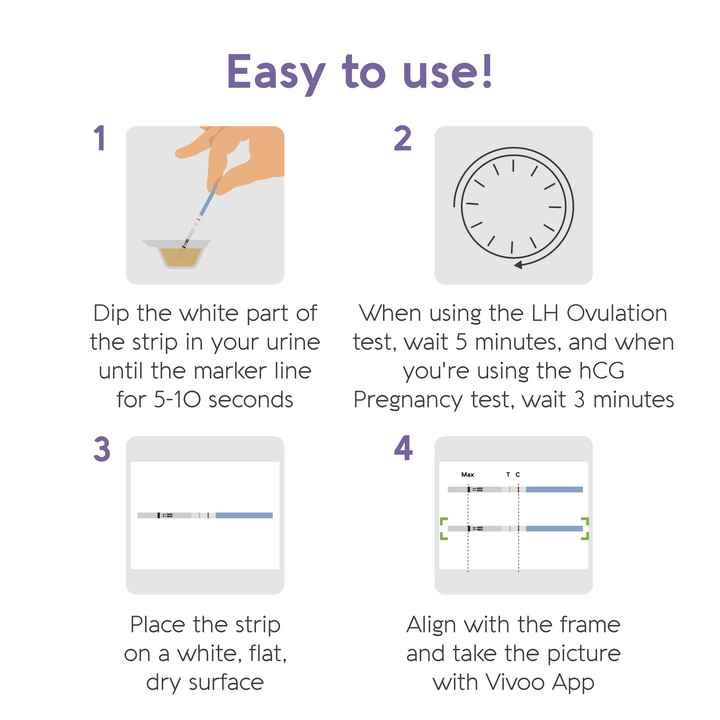 Easy to use!

1

Dip the white part of the strip in your urine until the marker line for 5-10 seconds

2

When using the LH Ovulation test, wait 5 minutes, and when you're using the hCG Pregnancy test, wait 3 minutes

3

Place the strip on a white, flat, dry surface

4

Max T C

Align with the frame and take the picture with Vivoo App