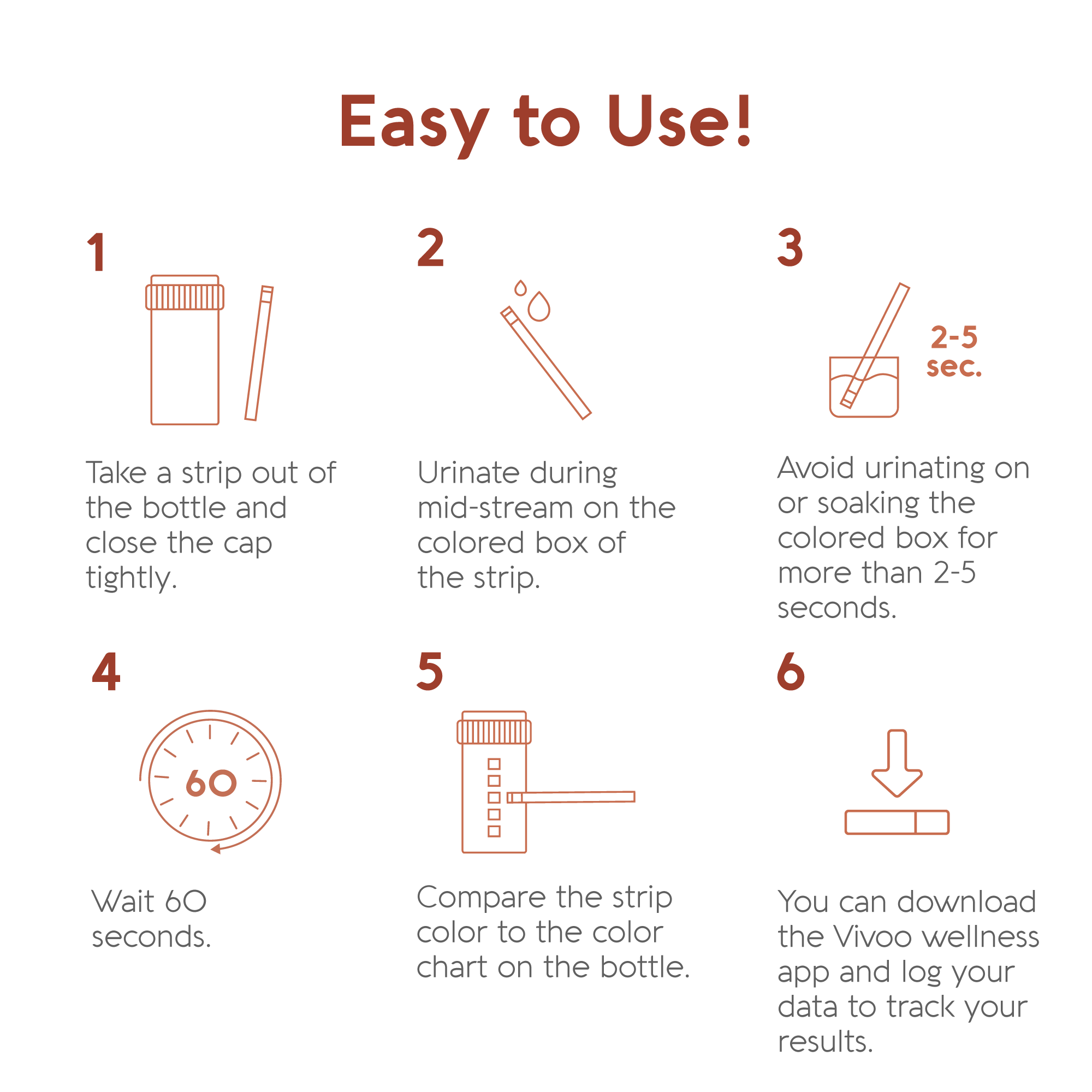 Easy to Use!

1

Take a strip out of the bottle and close the cap tightly.

2

Urinate during mid-stream on the colored box of the strip.

3

2-5 sec.

Avoid urinating on or soaking the colored box for more than 2-5 seconds.

4

60

Wait 60 seconds.

5

Compare the strip color to the color chart on the bottle.

6

You can download the Vivoo wellness app and log your data to track your results.