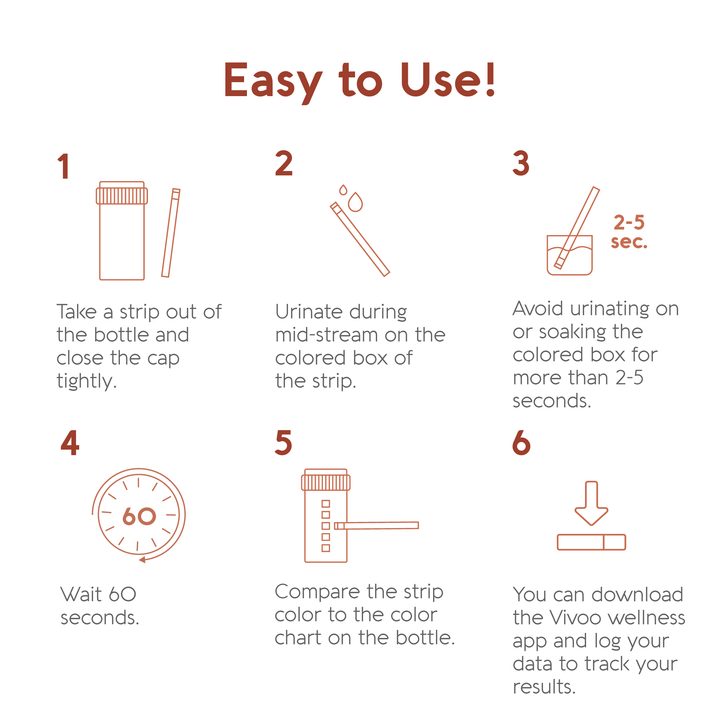 Easy to Use!

1

Take a strip out of the bottle and close the cap tightly.

2

Urinate during mid-stream on the colored box of the strip.

3

2-5 sec.

Avoid urinating on or soaking the colored box for more than 2-5 seconds.

4

60

Wait 60 seconds.

5

Compare the strip color to the color chart on the bottle.

6

You can download the Vivoo wellness app and log your data to track your results.