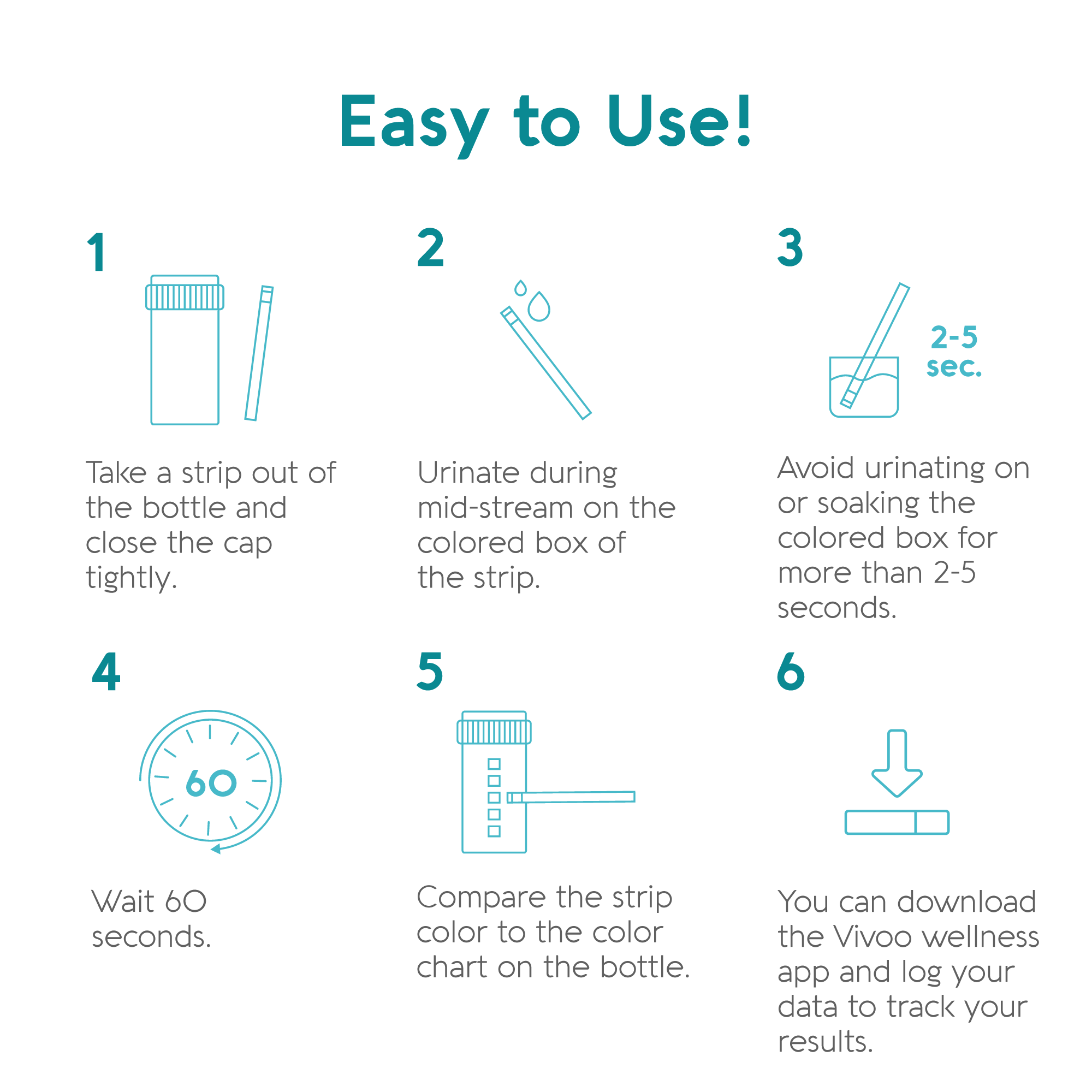 Easy to Use!

1

Take a strip out of the bottle and close the cap tightly.

2

Urinate during mid-stream on the colored box of the strip.

3

2-5 sec.

Avoid urinating on or soaking the colored box for more than 2-5 seconds.

4

60

Wait 60 seconds.

5

Compare the strip color to the color chart on the bottle.

6

You can download the Vivoo wellness app and log your data to track your results.