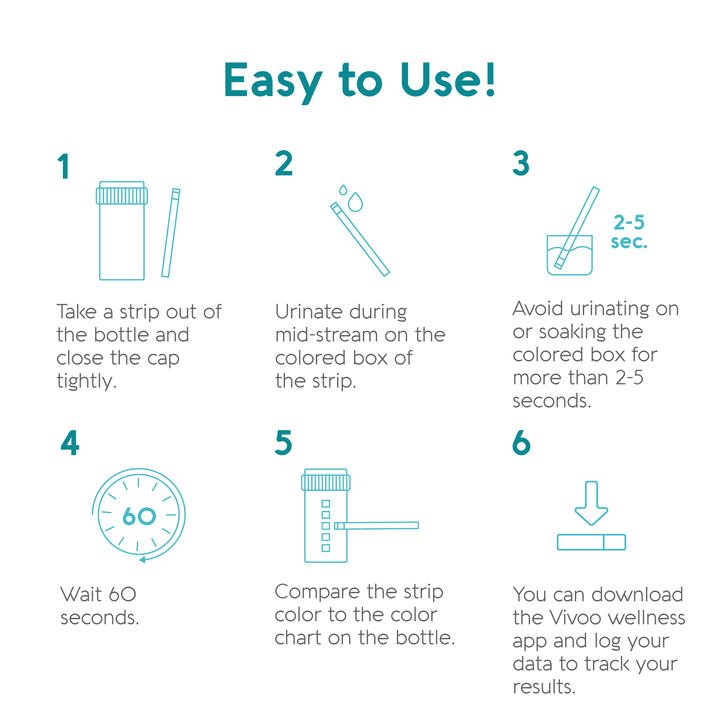 Easy to Use!

1

Take a strip out of the bottle and close the cap tightly.

2

Urinate during mid-stream on the colored box of the strip.

3

2-5 sec.

Avoid urinating on or soaking the colored box for more than 2-5 seconds.

4

60

Wait 60 seconds.

5

Compare the strip color to the color chart on the bottle.

6

You can download the Vivoo wellness app and log your data to track your results.