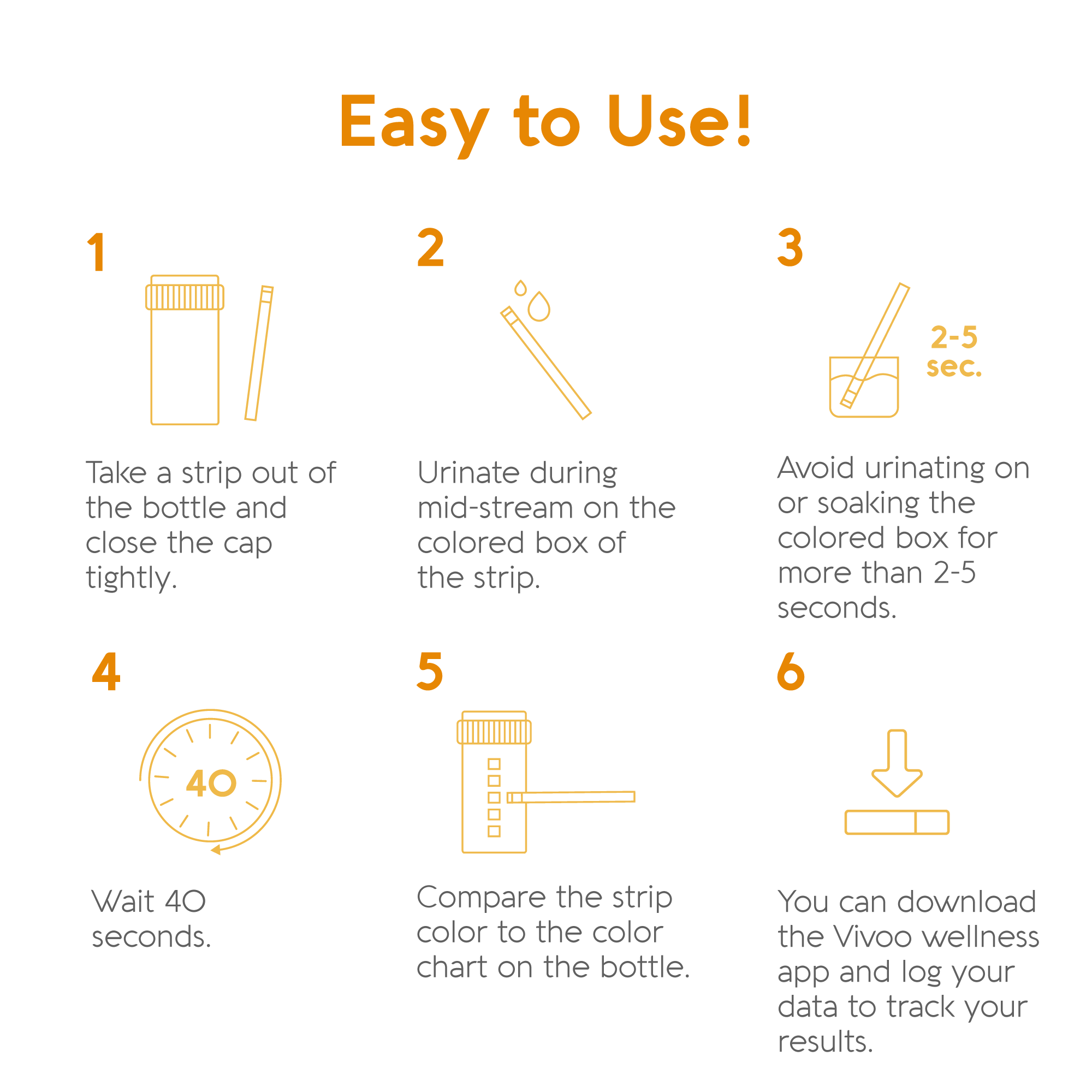 Easy to Use!

1

Take a strip out of the bottle and close the cap tightly.

2

Urinate during mid-stream on the colored box of the strip.

3

2-5 sec.

Avoid urinating on or soaking the colored box for more than 2-5 seconds.

4

40

Wait 40 seconds.

5

Compare the strip color to the color chart on the bottle.

6

You can download the Vivoo wellness app and log your data to track your results.