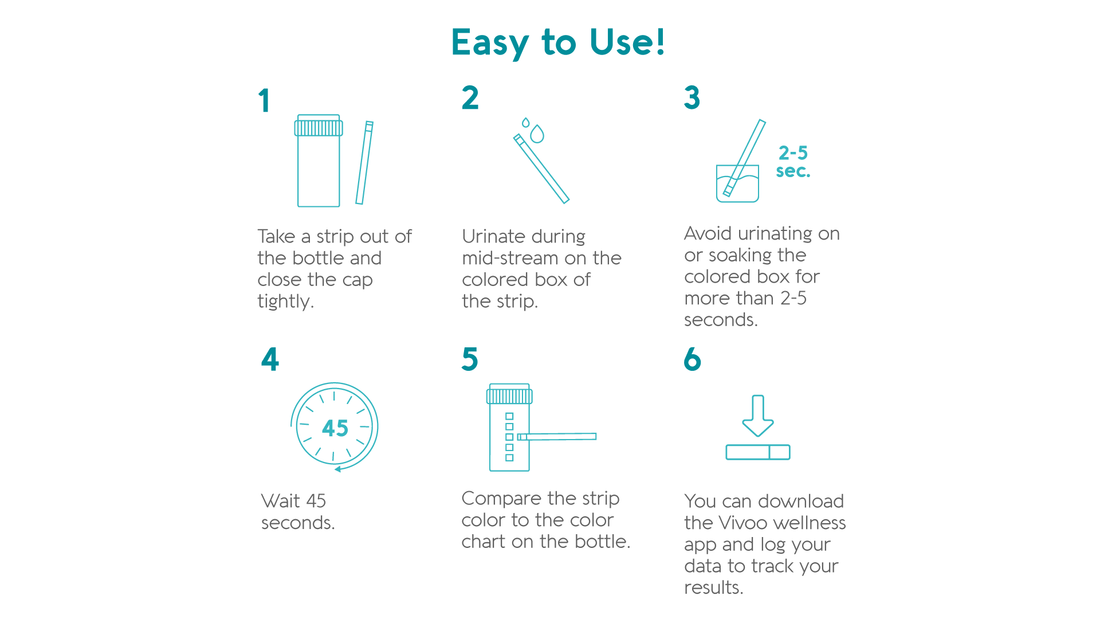 Easy to Use!

1

Take a strip out of the bottle and close the cap tightly.

2

Urinate during mid-stream on the colored box of the strip.

3

2-5 sec.

Avoid urinating on or soaking the colored box for more than 2-5 seconds.

4

45

Wait 45 seconds.

5

Compare the strip color to the color chart on the bottle.

6

You can download the Vivoo wellness app and log your data to track your results.