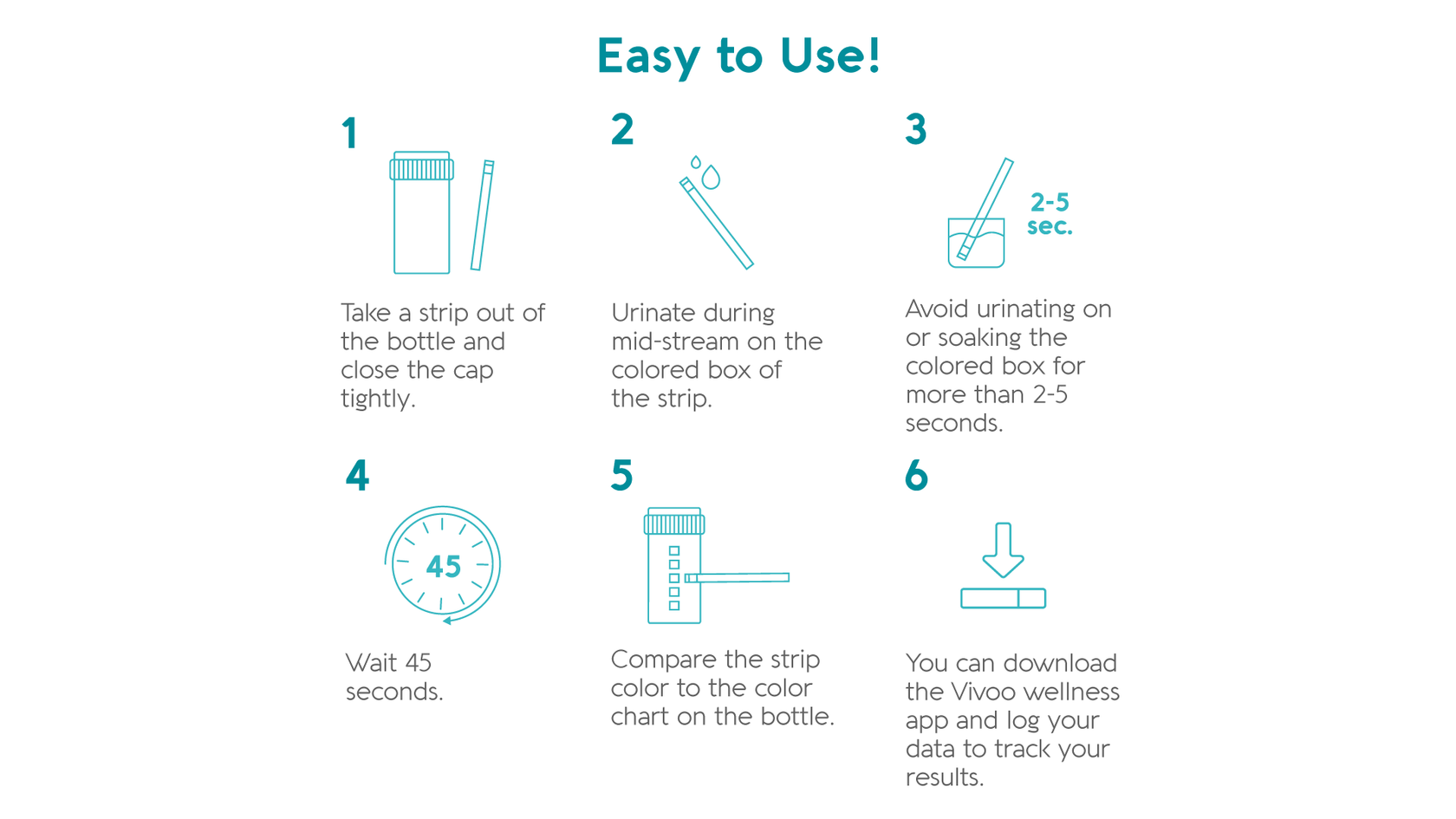 Easy to Use!

1

Take a strip out of the bottle and close the cap tightly.

2

Urinate during mid-stream on the colored box of the strip.

3

2-5 sec.

Avoid urinating on or soaking the colored box for more than 2-5 seconds.

4

45

Wait 45 seconds.

5

Compare the strip color to the color chart on the bottle.

6

You can download the Vivoo wellness app and log your data to track your results.