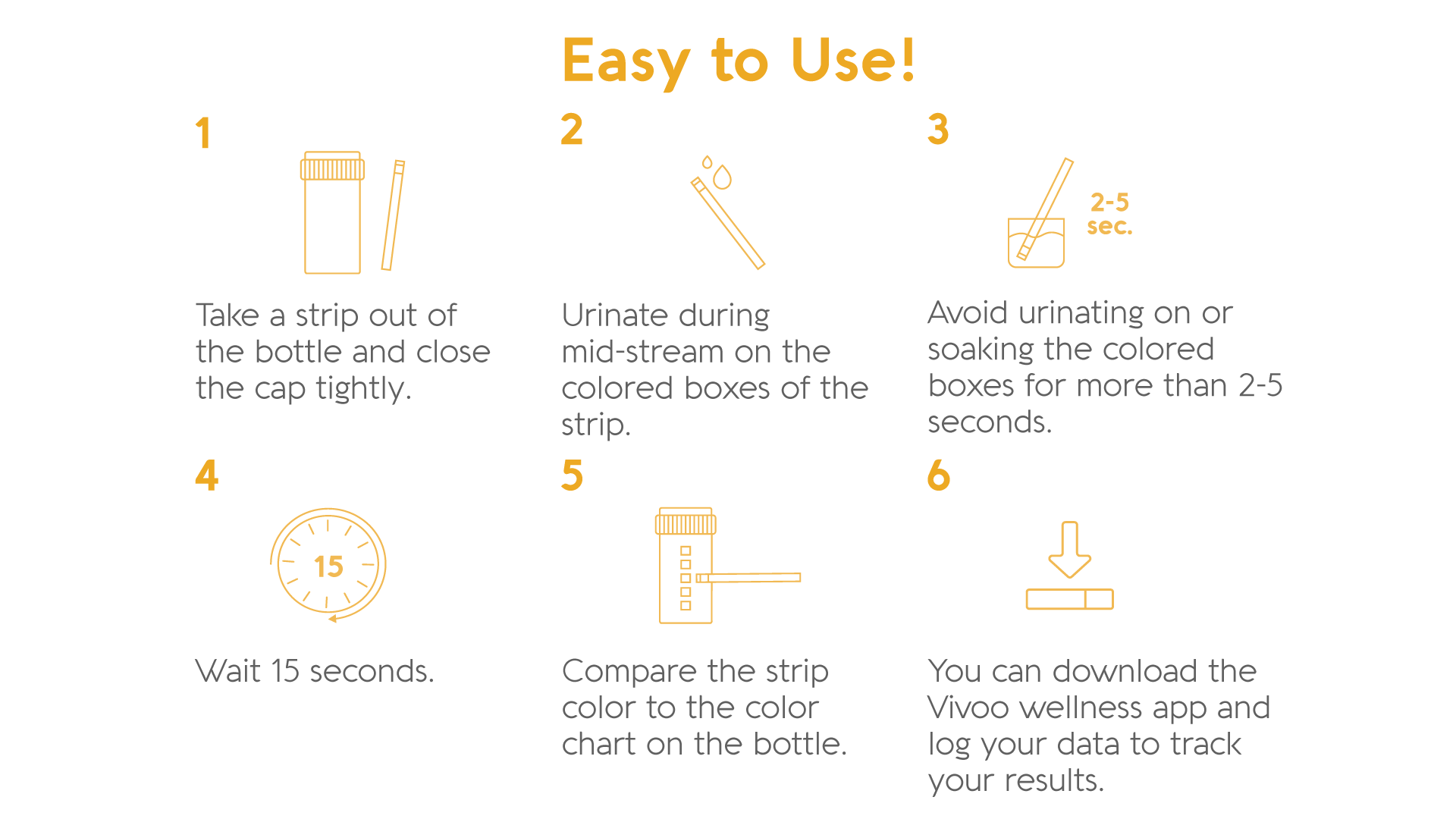 Easy to Use!

1

Take a strip out of the bottle and close the cap tightly.

2

Urinate during mid-stream on the colored boxes of the strip.

3

2-5 sec.

Avoid urinating on or soaking the colored boxes for more than 2-5 seconds.

4

15

Wait 15 seconds.

5

Compare the strip color to the color chart on the bottle.

6

You can download the Vivoo wellness app and log your data to track your results.