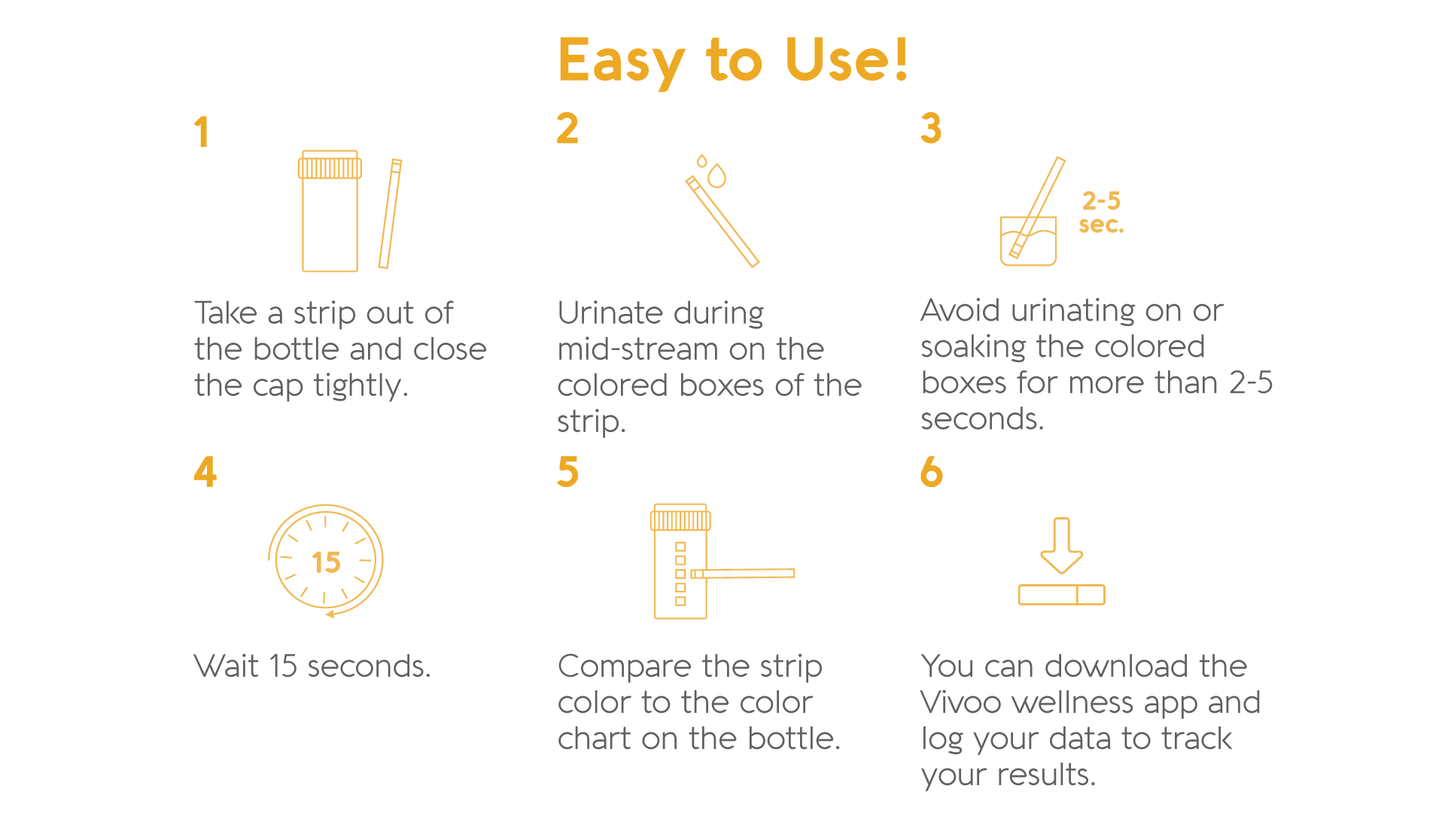 Easy to Use!

1

Take a strip out of the bottle and close the cap tightly.

2

Urinate during mid-stream on the colored boxes of the strip.

3

2-5 sec.

Avoid urinating on or soaking the colored boxes for more than 2-5 seconds.

4

15

Wait 15 seconds.

5

Compare the strip color to the color chart on the bottle.

6

You can download the Vivoo wellness app and log your data to track your results.