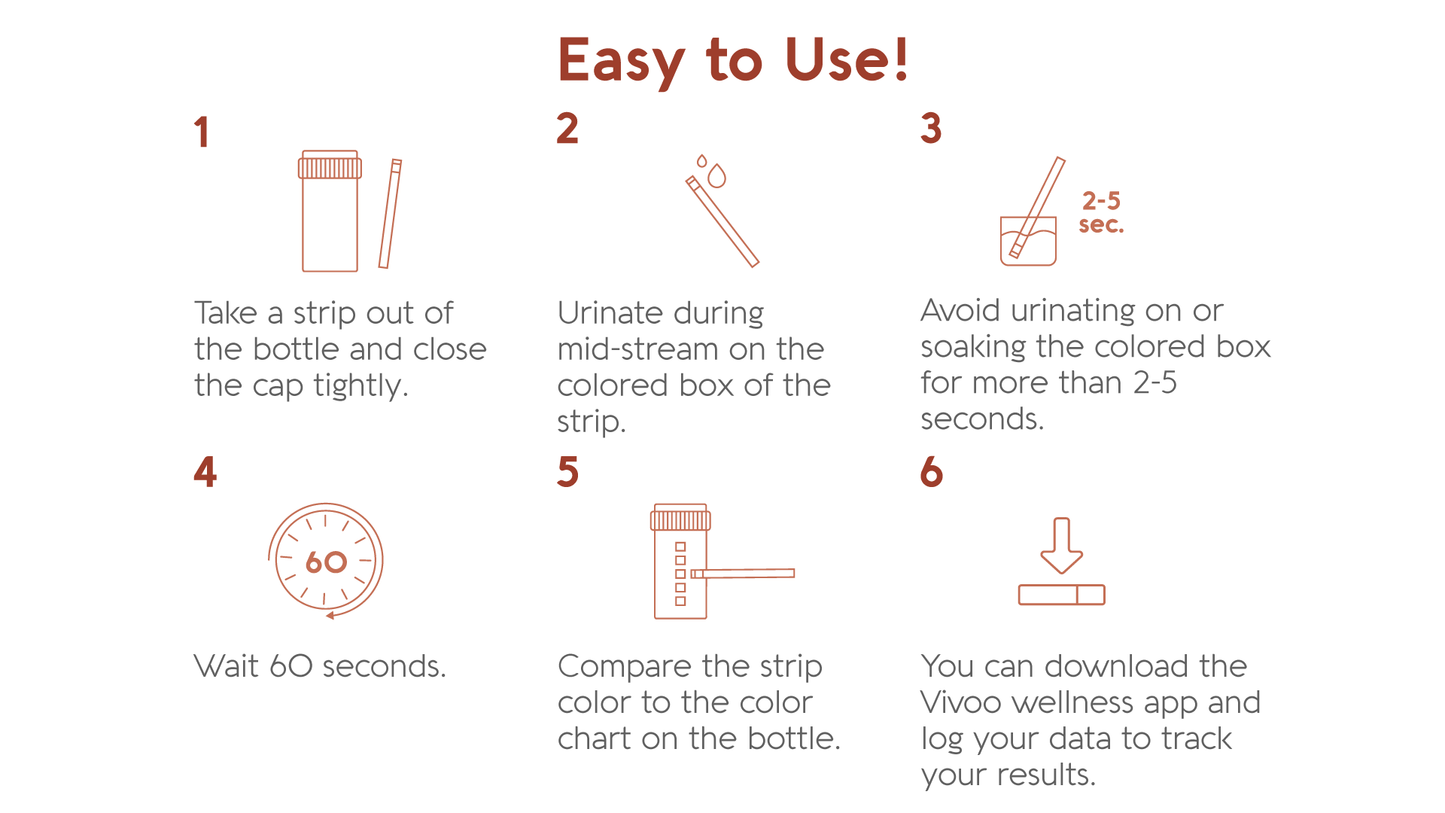 Easy to Use!

1

Take a strip out of the bottle and close the cap tightly.

2

Urinate during mid-stream on the colored box of the strip.

3

2-5 sec.

Avoid urinating on or soaking the colored box for more than 2-5 seconds.

4

60

Wait 60 seconds.

5

Compare the strip color to the color chart on the bottle.

6

You can download the Vivoo wellness app and log your data to track your results.