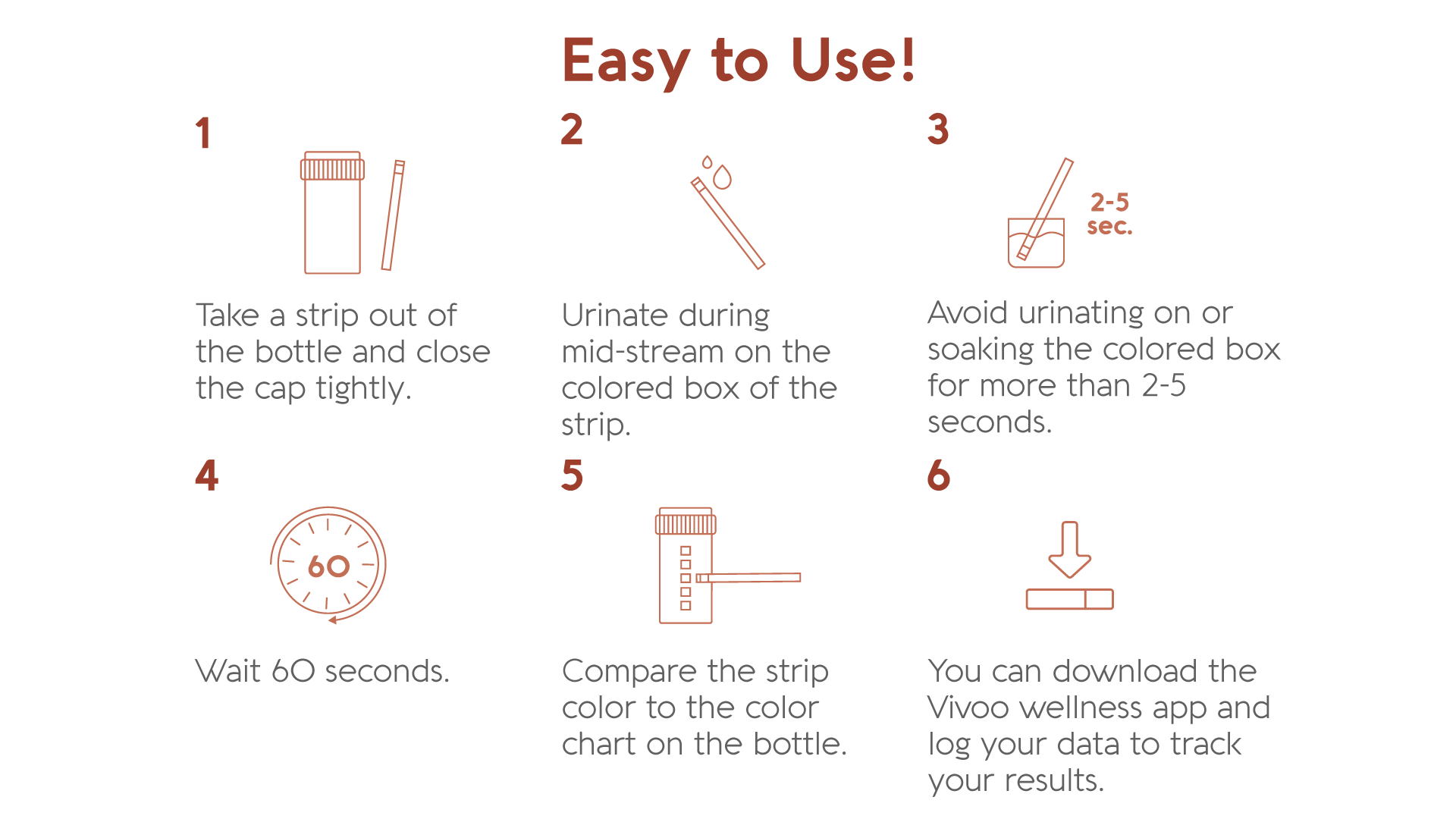 Easy to Use!

1

Take a strip out of the bottle and close the cap tightly.

2

Urinate during mid-stream on the colored box of the strip.

3

2-5 sec.

Avoid urinating on or soaking the colored box for more than 2-5 seconds.

4

60

Wait 60 seconds.

5

Compare the strip color to the color chart on the bottle.

6

You can download the Vivoo wellness app and log your data to track your results.