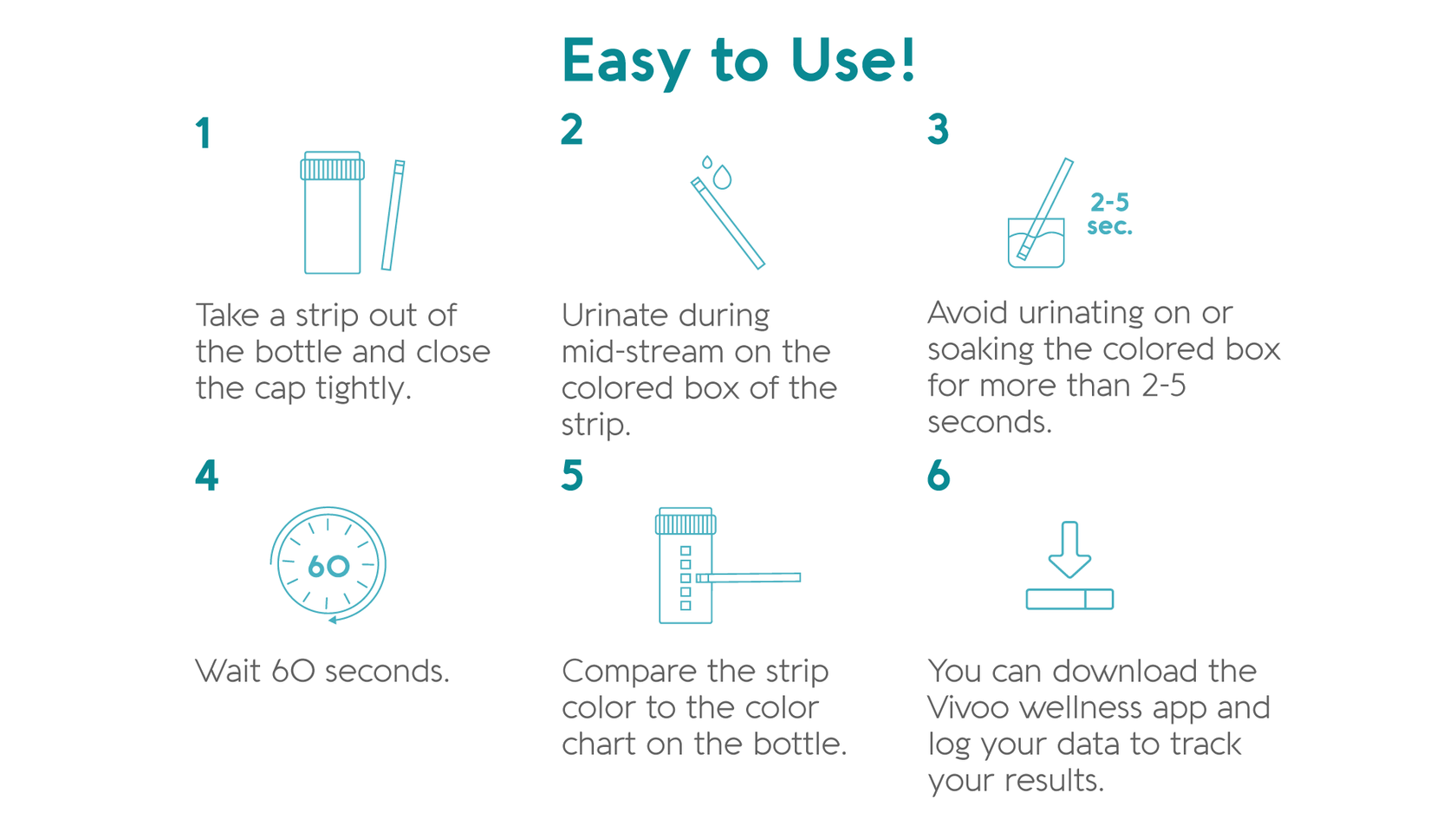 Easy to Use!

1

Take a strip out of the bottle and close the cap tightly.

2

Urinate during mid-stream on the colored box of the strip.

3

2-5 sec.

Avoid urinating on or soaking the colored box for more than 2-5 seconds.

4

60

Wait 60 seconds.

5

Compare the strip color to the color chart on the bottle.

6

You can download the Vivoo wellness app and log your data to track your results.