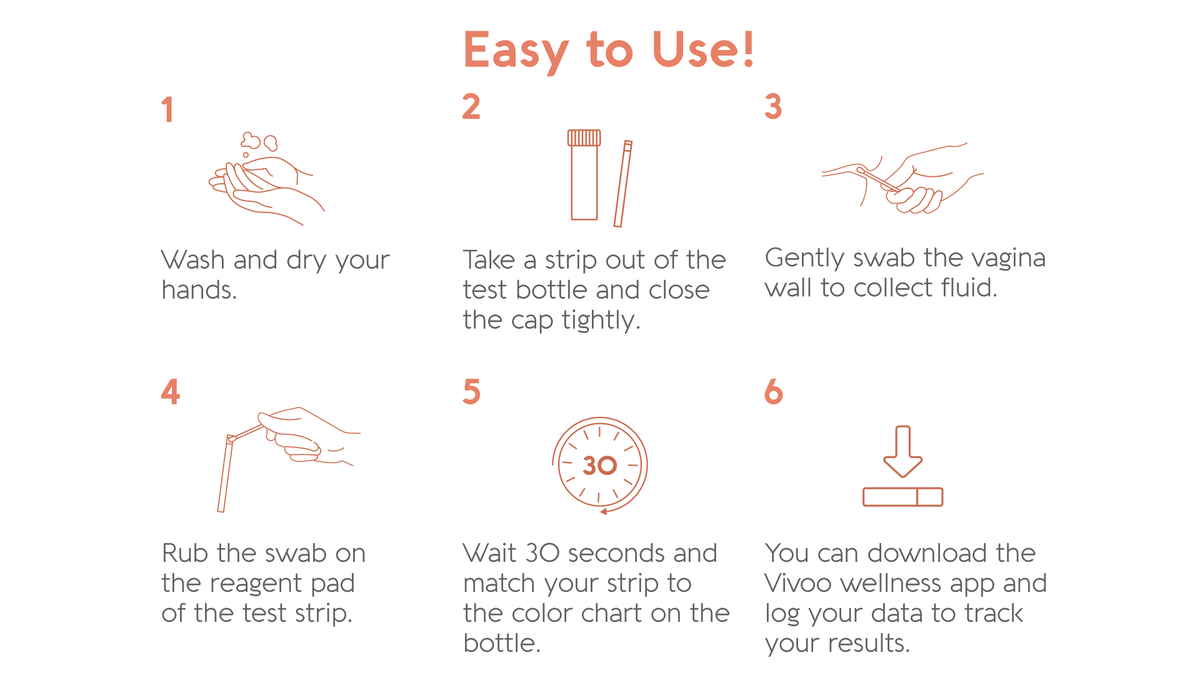 Easy to Use!

1

Wash and dry your hands.

2

Take a strip out of the test bottle and close the cap tightly.

3

Gently swab the vagina wall to collect fluid.

4

Rub the swab on the reagent pad of the test strip.

5

30

Wait 30 seconds and match your strip to the color chart on the bottle.

6

You can download the Vivoo wellness app and log your data to track your results.