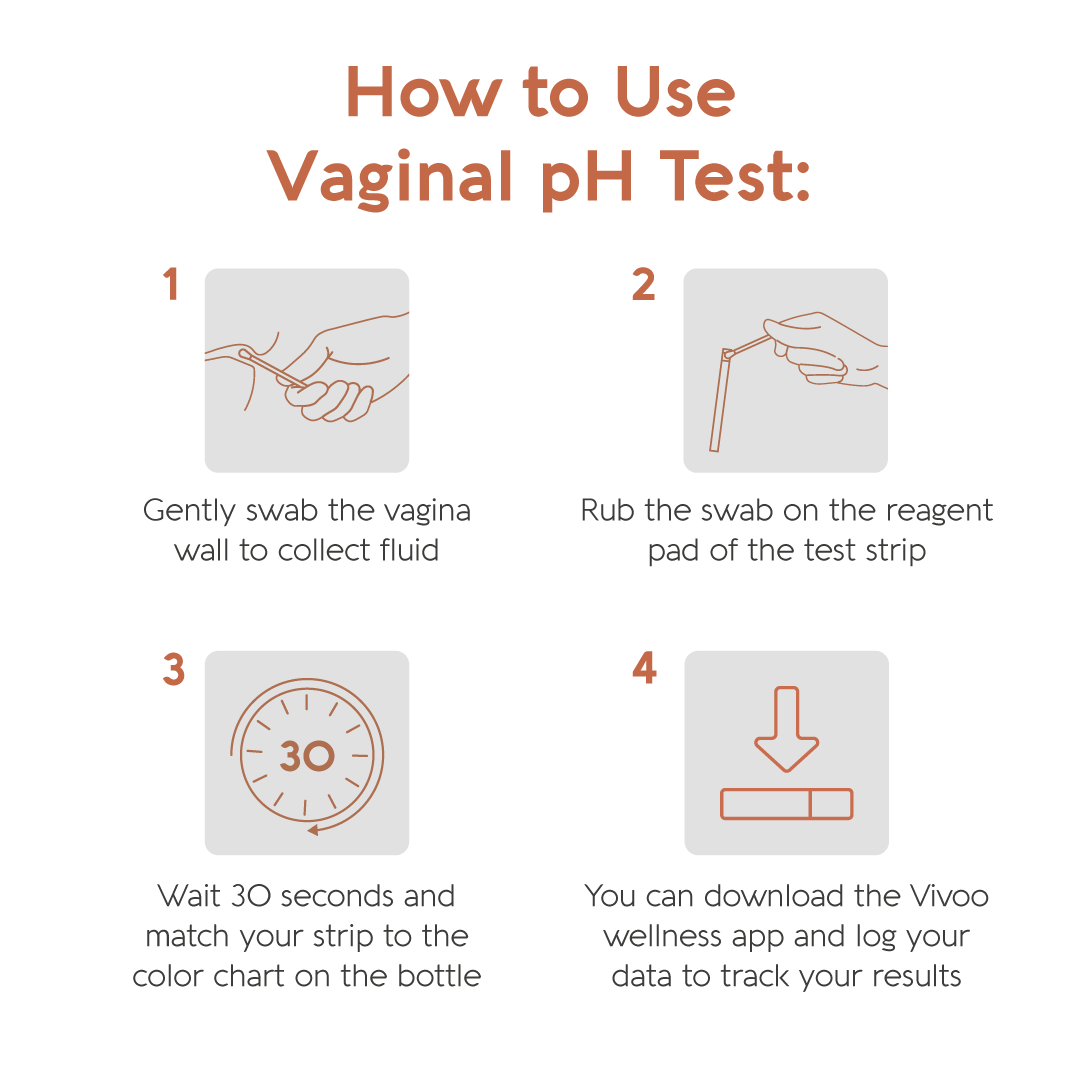 How to Use Vaginal pH Test:

1

Gently swab the vagina wall to collect fluid

2

Rub the swab on the reagent pad of the test strip

3

30

Wait 30 seconds and match your strip to the color chart on the bottle

4

You can download the Vivoo wellness app and log your data to track your results